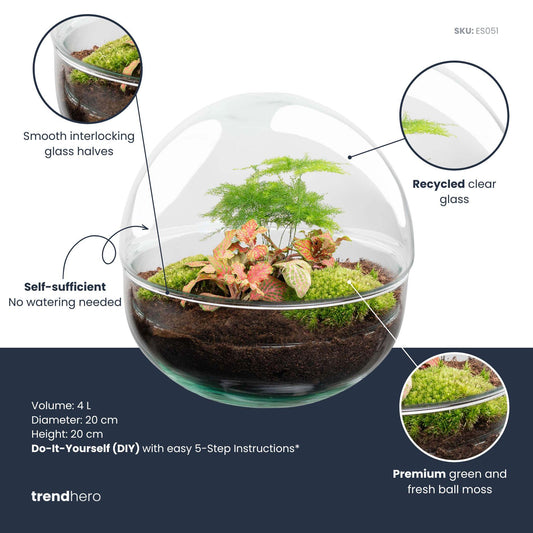 SKU: ES051

Smooth interlocking glass halves

Recycled clear glass

Self-sufficient
No watering needed

Volume: 4 L
Diameter: 20 cm
Height: 20 cm
Do-It-Yourself (DIY) with easy 5-Step Instructions*

Premium green and fresh ball moss

trendhero